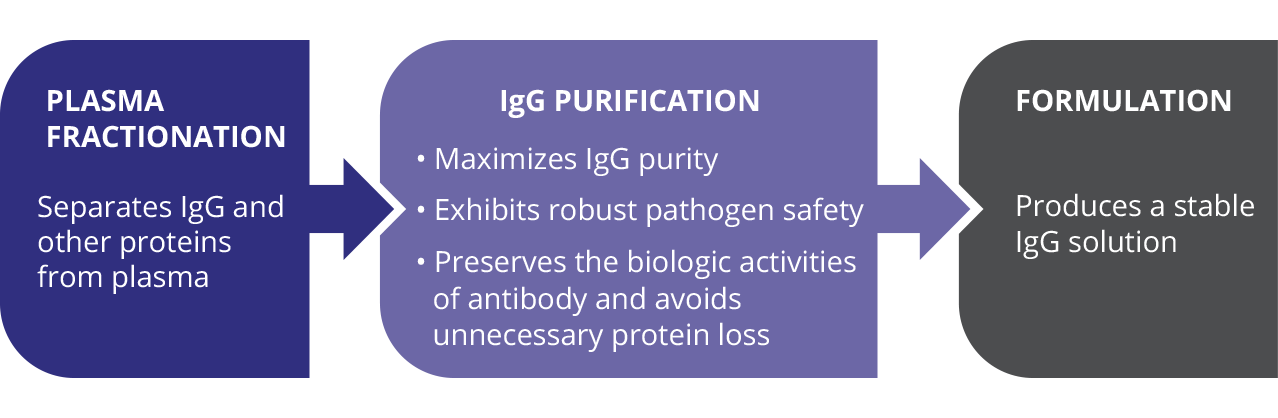 PLASMA FRACTIONATION

Separates IgG and other proteins from plasma

IgG PURIFICATION

• Maximizes IgG purity

• Exhibits robust pathogen safety

• Preserves the biologic activities of antibody and avoids unnecessary protein loss

FORMULATION

Produces a stable IgG solution